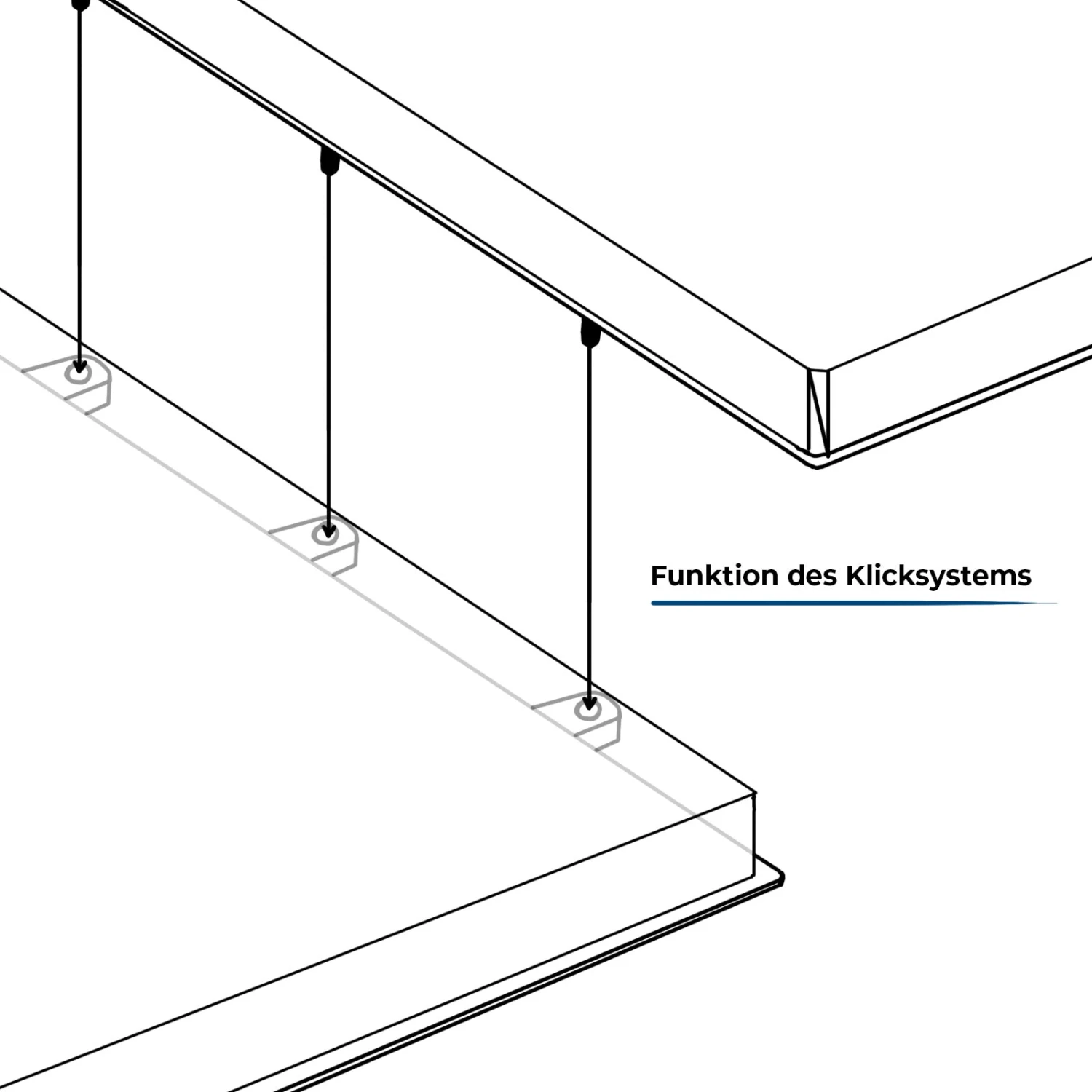 Funktion des Klicksystems