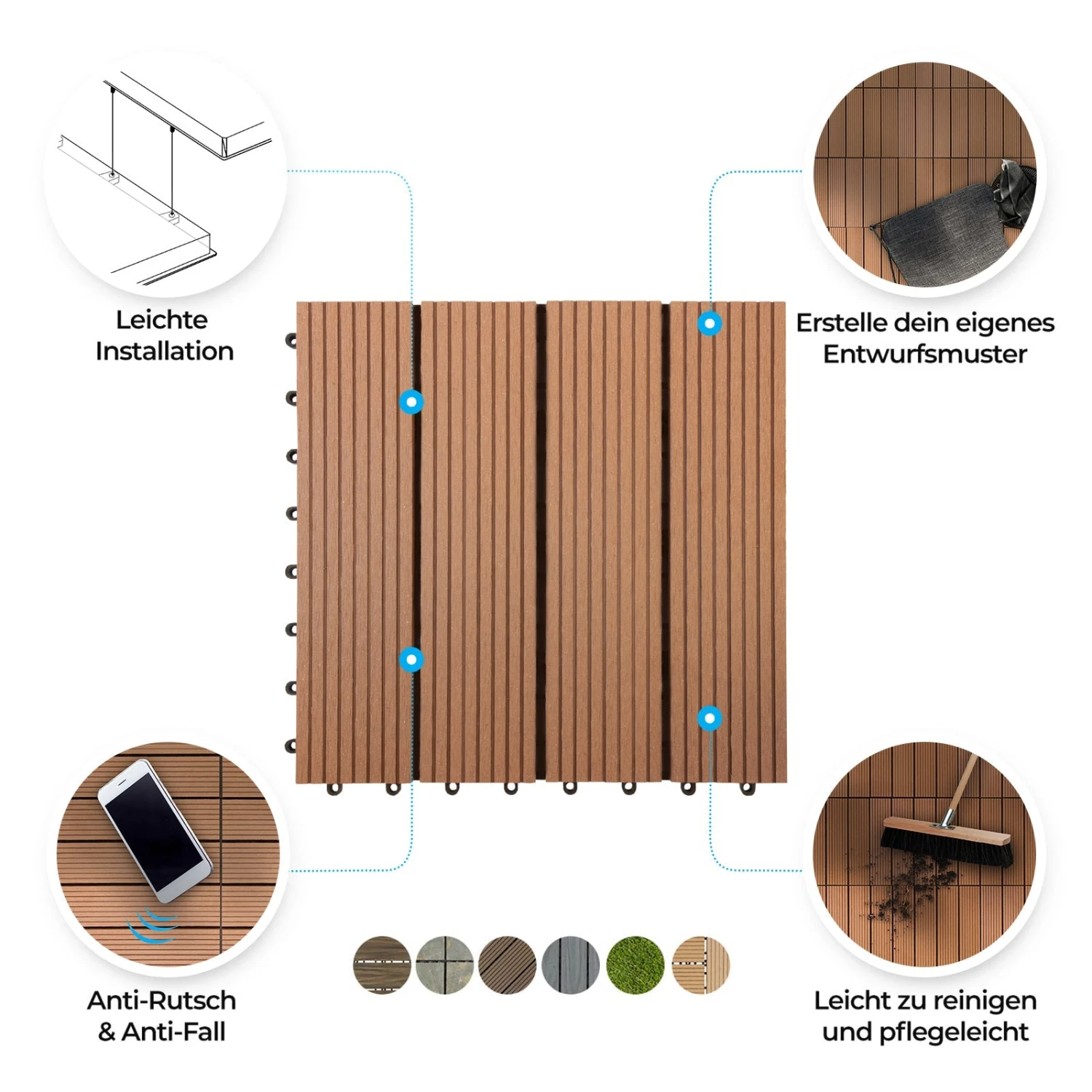 Leichte Installation

Erstelle dein eigenes Entwurfsmuster

Anti-Rutsch & Anti-Fall

Leicht zu reinigen und pflegeleicht