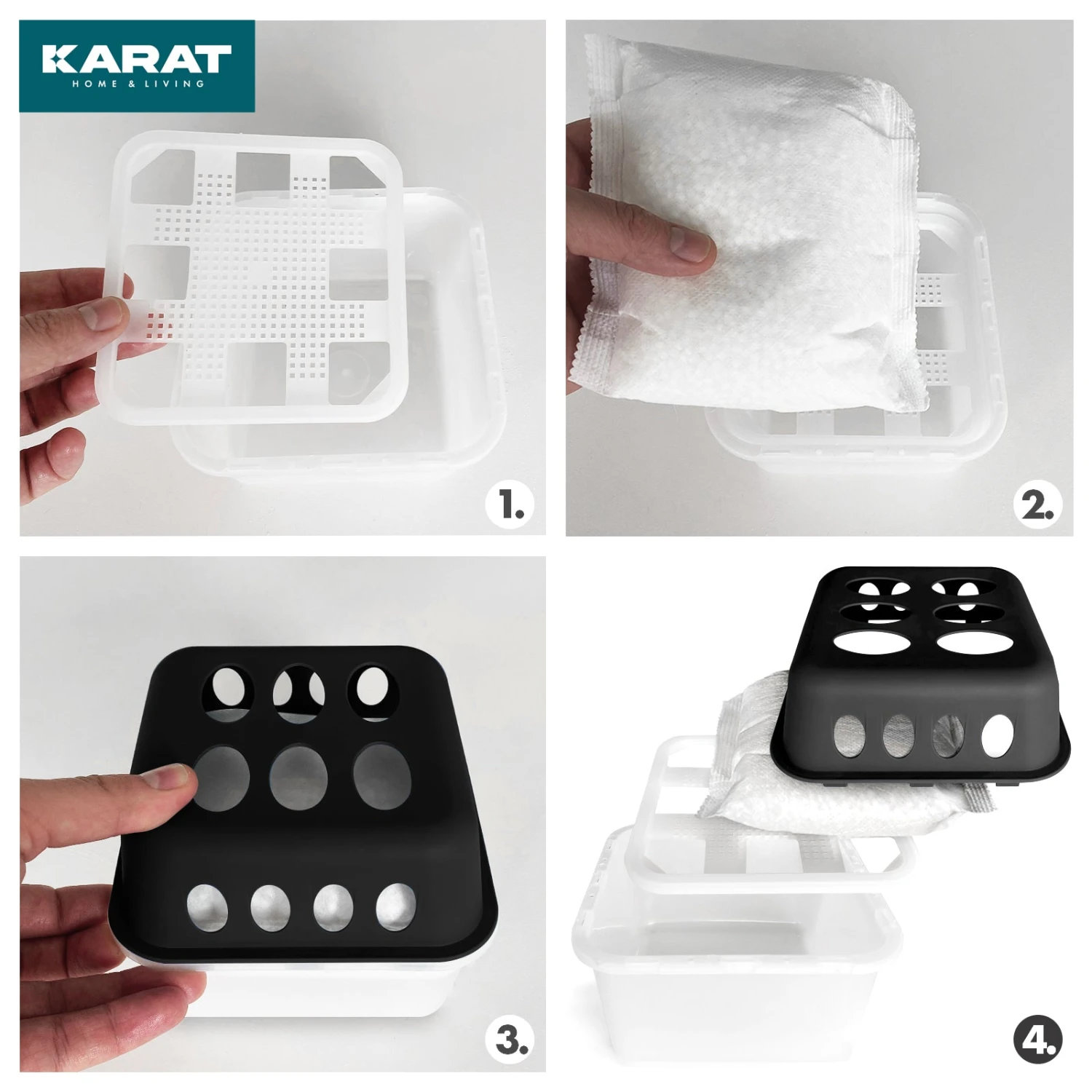 KARAT
HOME & LIVING

1.

2.

3.

4.