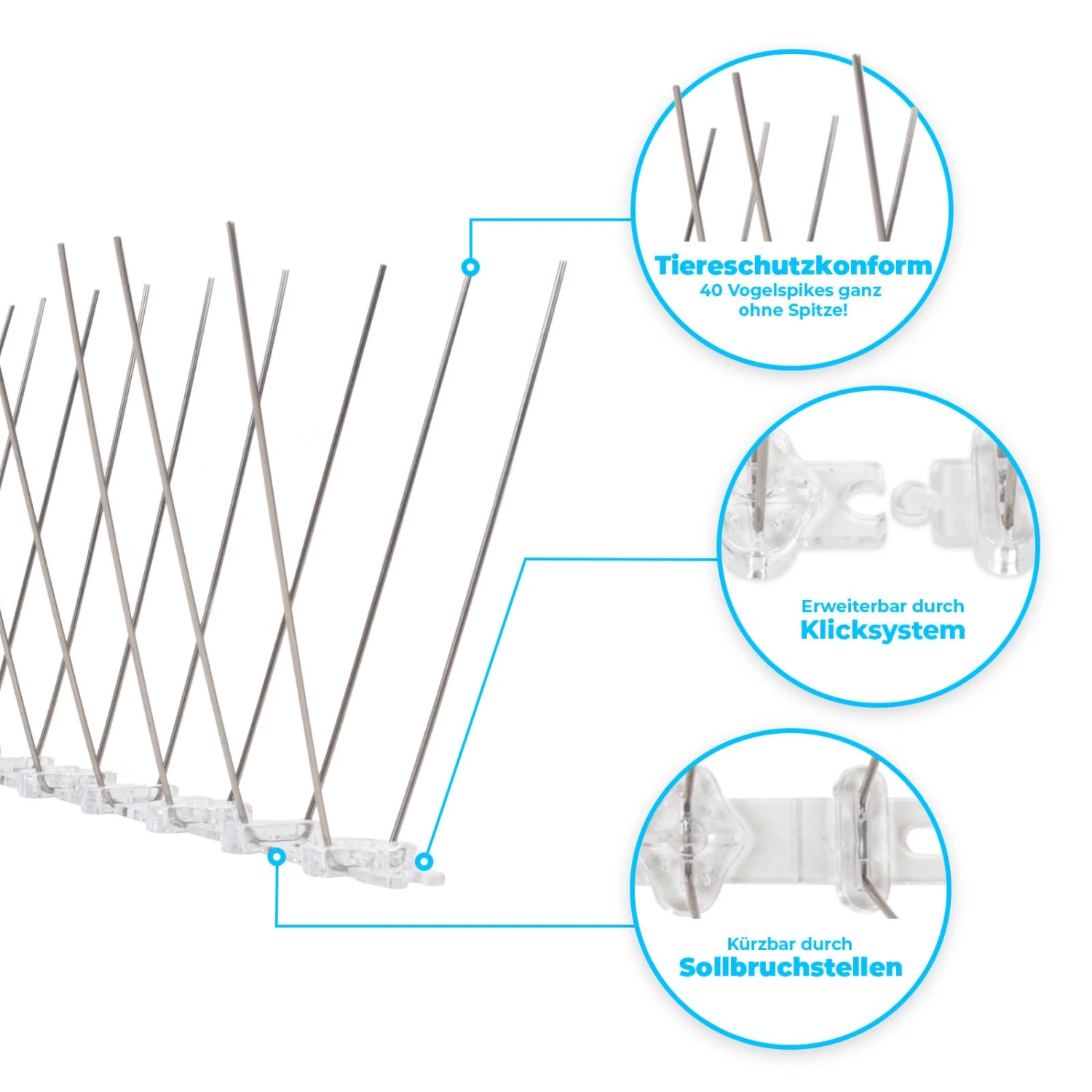 Tiereschutzkonform
40 Vogelspikes ganz ohne Spitze!

Erweiterbar durch
Klicksystem

Kürzbar durch
Sollbruchstellen